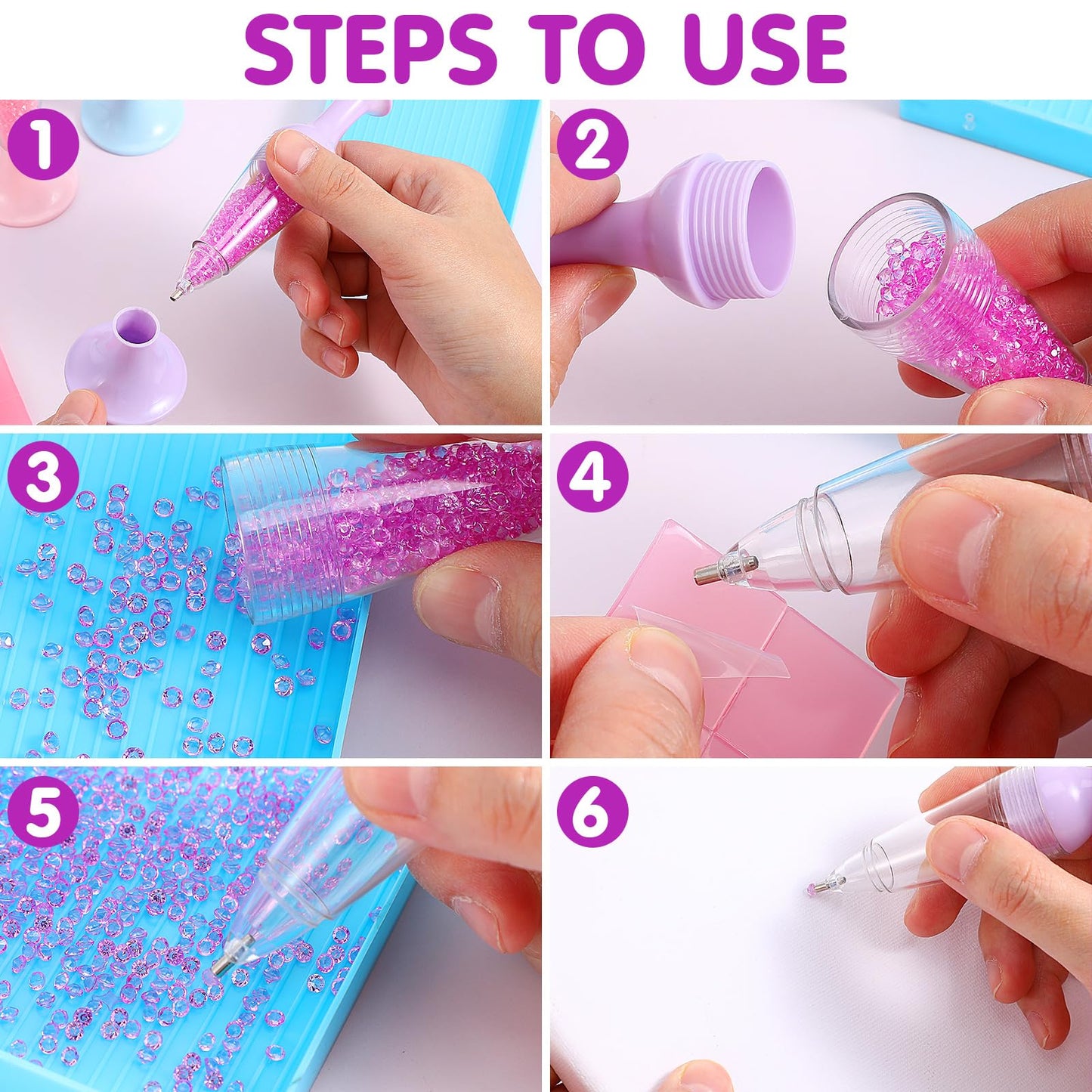 STEPS TO USE

1

2

3

4

5

6